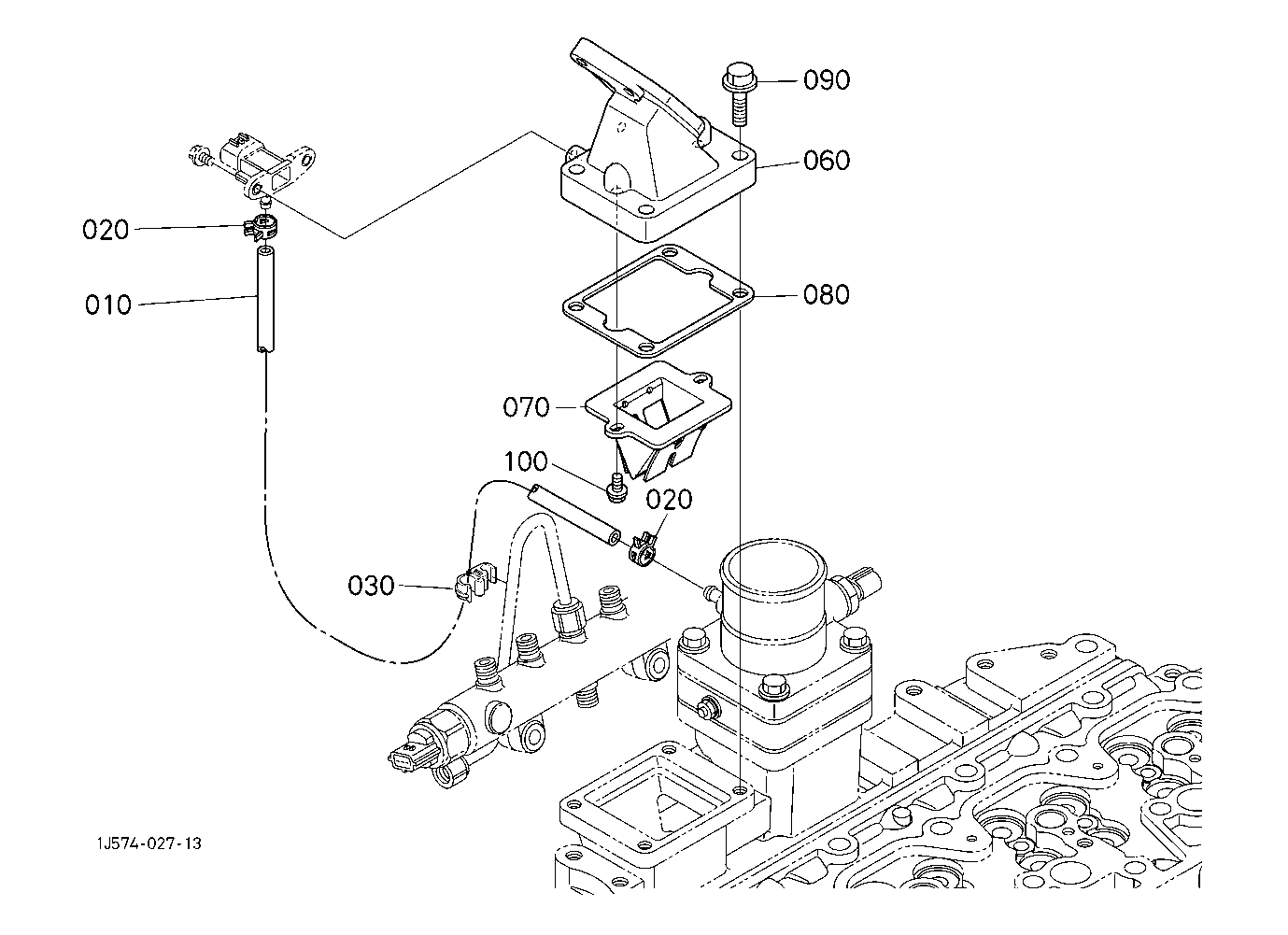 090
060
020
010
080
070
100
020
030
1J574-027-13